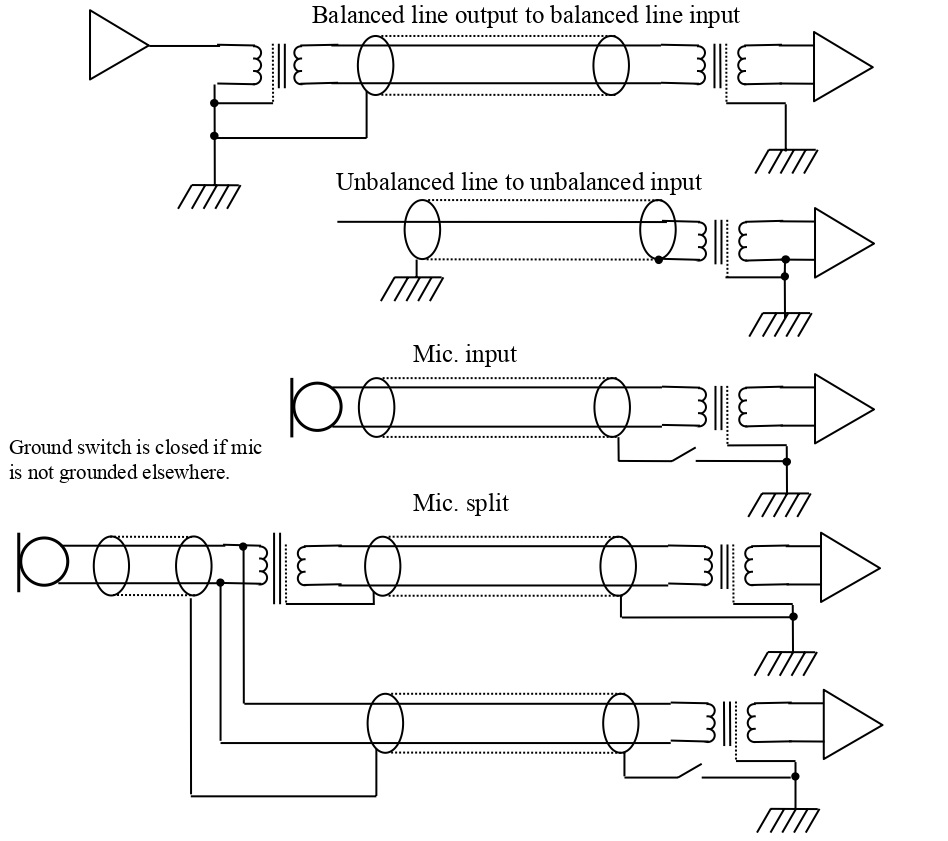 Balanced line output to balanced line input

Unbalanced line to unbalanced input

Mic. input

Ground switch is closed if mic is not grounded elsewhere.

Mic. split